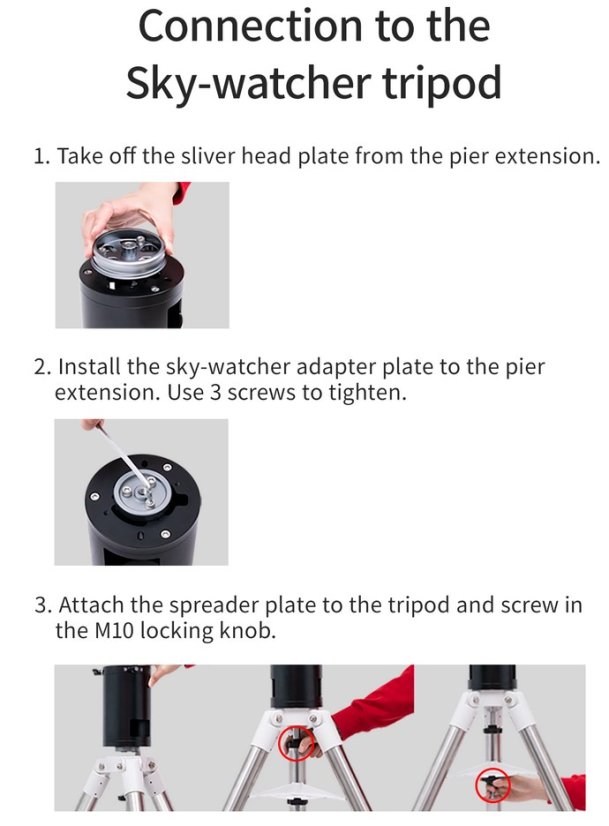 Connection to the Sky-watcher tripod

1. Take off the sliver head plate from the pier extension.

2. Install the sky-watcher adapter plate to the pier extension. Use 3 screws to tighten.

3. Attach the spreader plate to the tripod and screw in the M10 locking knob.