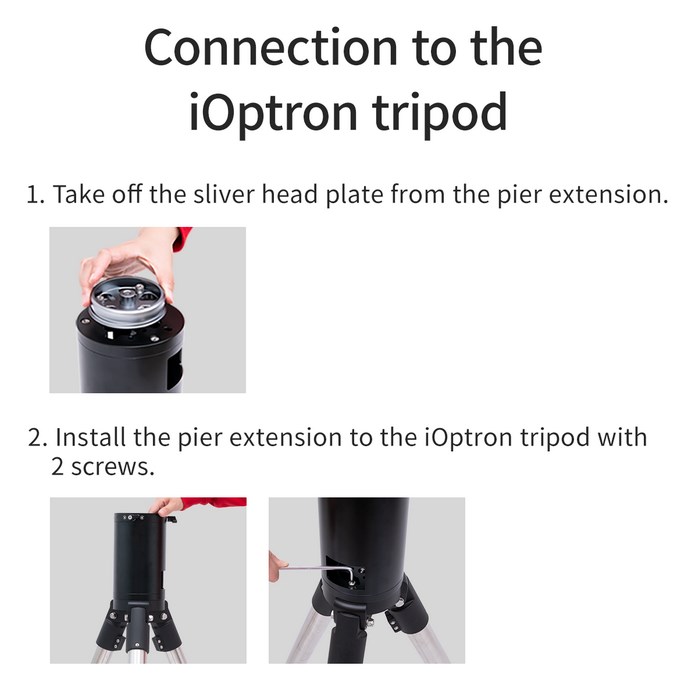 Connection to the iOptron tripod

1. Take off the sliver head plate from the pier extension.

2. Install the pier extension to the iOptron tripod with 2 screws.