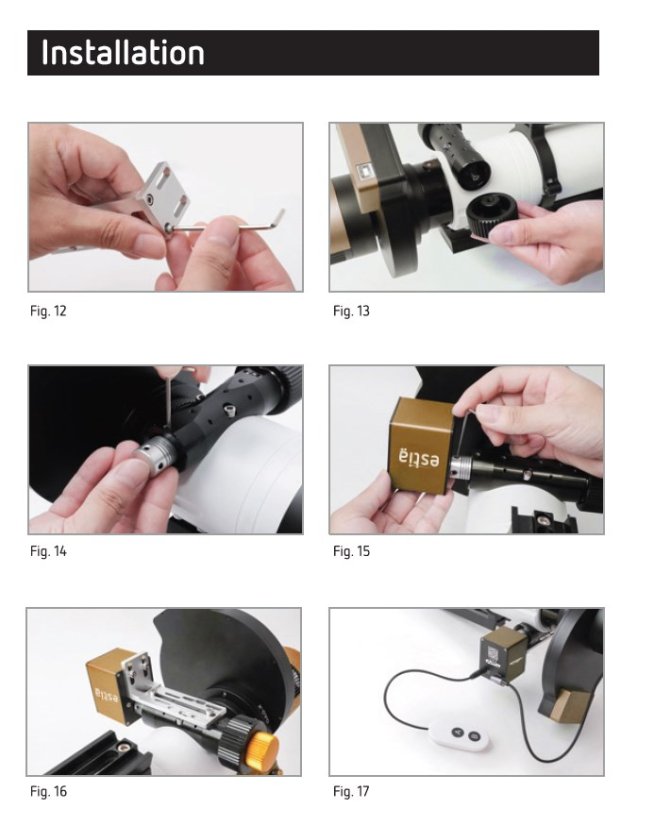 Installation

Fig. 12

Fig. 13

Fig. 14

estia

Fig. 15

estia

Fig. 16

Fig. 17